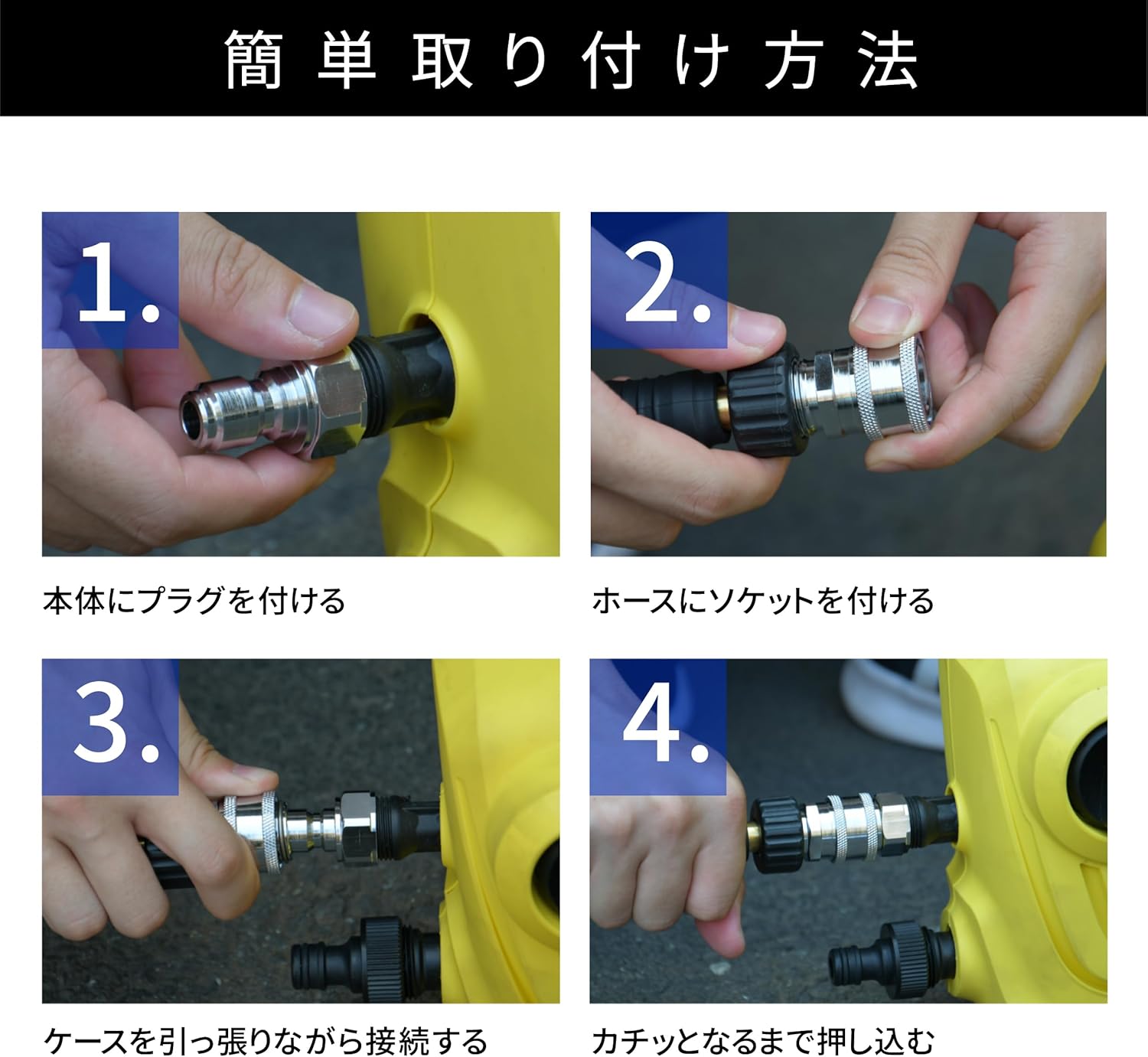 簡単取り付け方法

1.

本体にプラグを付ける

2.

ホースにソケットを付ける

3.

ケースを引っ張りながら接続する

4.

カチッとなるまで押し込む