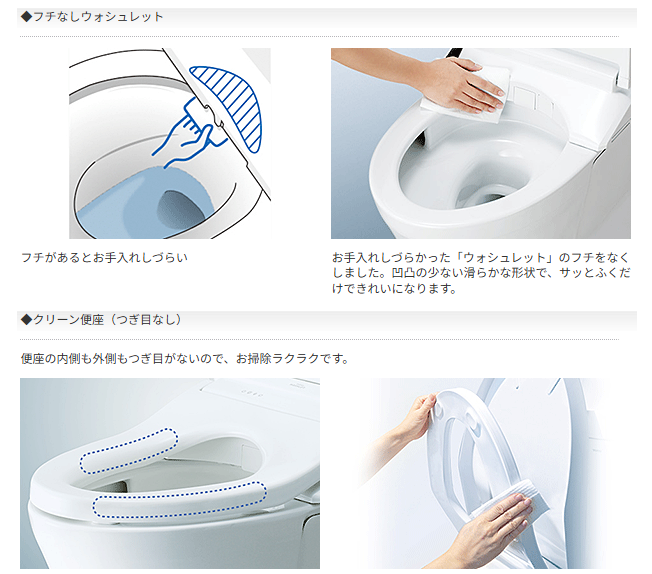 ◆フチなしウォシュレット

フチがあるとお手入れしづらい

お手入れしづらかった「ウォシュレット」のフチをなくしました。凹凸の少ない滑らかな形状で、サッとふくだけできれいになります。

◆クリーン便座（つぎ目なし）

便座の内側も外側もつぎ目がないので、お掃除ラクラクです。