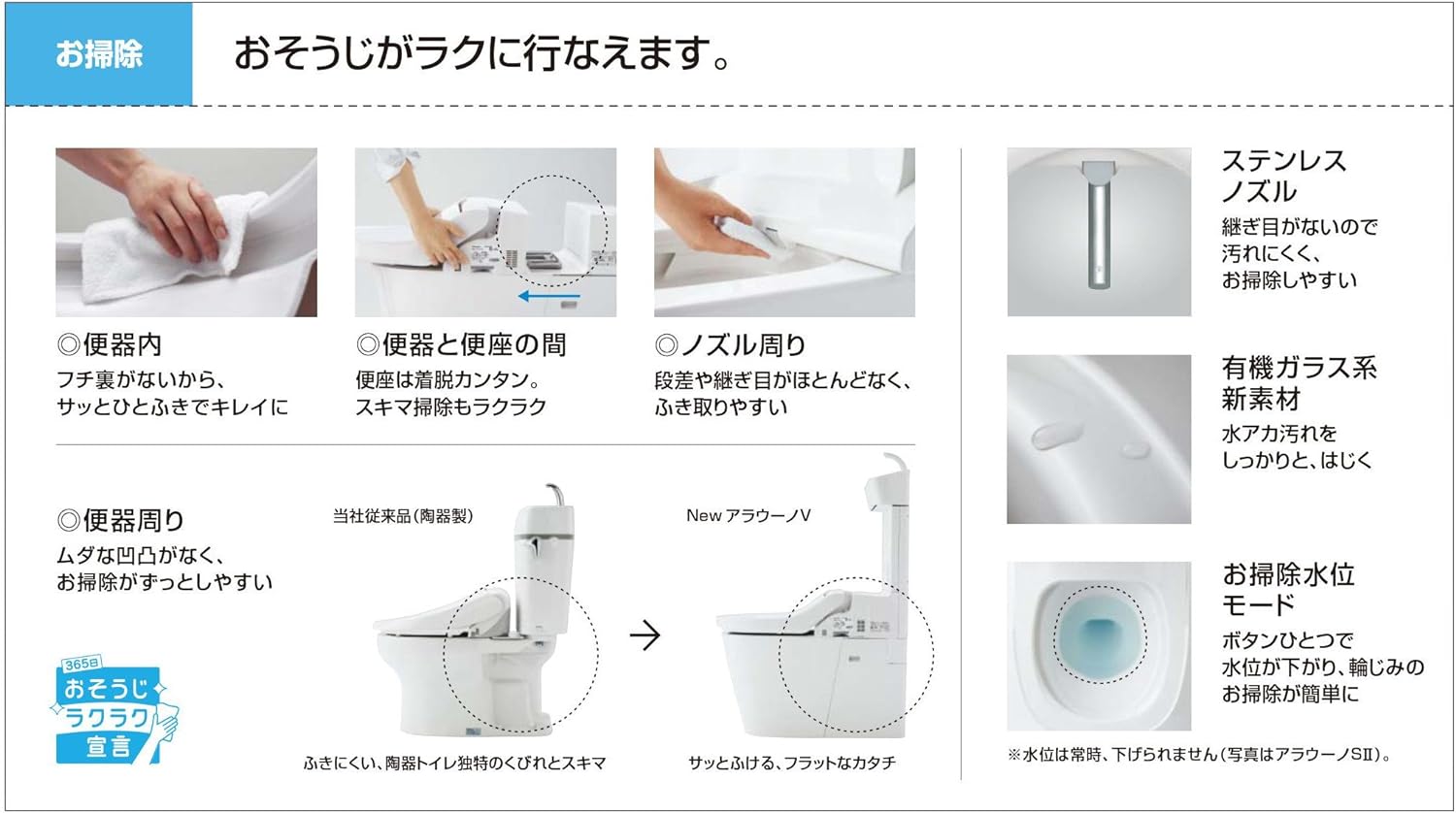 お掃除

おそうじがラクに行なえます。

◎便器内
フチ裏がないから、サッとひとふきでキレイに

◎便器と便座の間
便座は着脱カンタン。スキマ掃除もラクラク

◎ノズル周り
段差や継ぎ目がほとんどなく、ふき取りやすい

◎便器周り
ムダな凹凸がなく、お掃除がずっとしやすい

365日
おそうじ
ラクラク
宣言

当社従来品(陶器製)

ふきにくい、陶器トイレ独特のくびれとスキマ

New アラウーノV

サッとふける、フラットなカタチ

ステンレスノズル
継ぎ目がないので汚れにくく、お掃除しやすい

有機ガラス系新素材
水アカ汚れをしっかりと、はじく

お掃除水位モード
ボタンひとつで水位が下がり、輪じみのお掃除が簡単に

※水位は常時、下げられません(写真はアラウーノSII)。