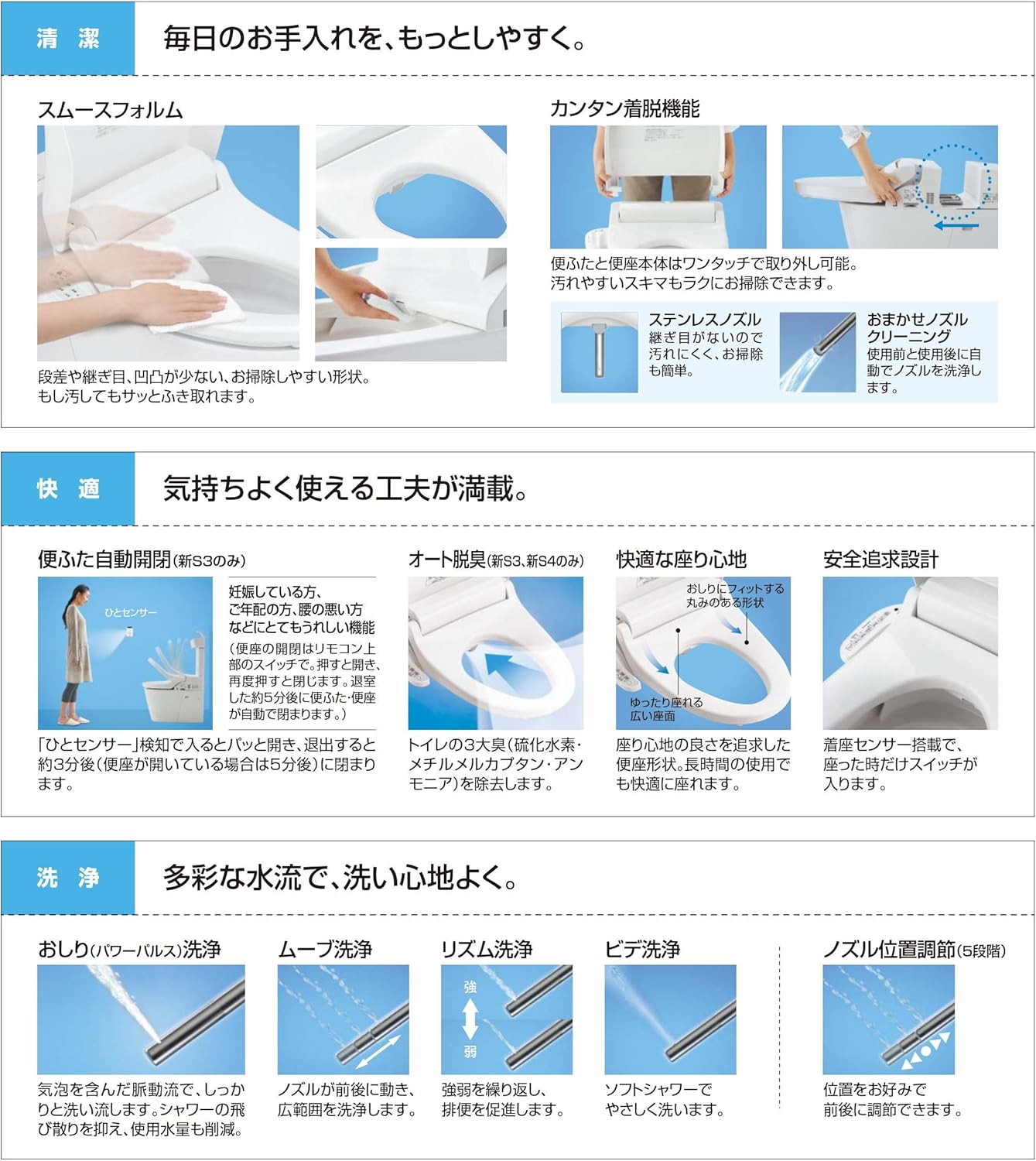 清　潔

毎日のお手入れを、もっとしやすく。

スムースフォルム

段差や継ぎ目、凹凸が少ない、お掃除しやすい形状。もし汚してもサッとふき取れます。

カンタン着脱機能

便ふたと便座本体はワンタッチで取り外し可能。汚れやすいスキマもラクにお掃除できます。

ステンレスノズル
継ぎ目がないので汚れにくく、お掃除も簡単。

おまかせノズルクリーニング
使用前と使用後に自動でノズルを洗浄します。

快　適

気持ちよく使える工夫が満載。

便ふた自動開閉(新S3のみ)

ひとセンサー

妊娠している方、ご年配の方、腰の悪い方などにとてもうれしい機能

(便座の開閉はリモコン上部のスイッチで。押すと開き、再度押すと閉じます。退室した約5分後に便ふた・便座が自動で閉まります。)

「ひとセンサー」検知で入るとパッと開き、退出すると約3分後(便座が開いている場合は5分後)に閉まります。

オート脱臭(新S3、新S4のみ)

トイレの3大臭(硫化水素・メチルメルカプタン・アンモニア)を除去します。

快適な座り心地

おしりにフィットする丸みのある形状

ゆったり座れる広い座面

座り心地の良さを追求した便座形状。長時間の使用でも快適に座れます。

安全追求設計

着座センサー搭載で、座った時だけスイッチが入ります。

洗　浄

多彩な水流で、洗い心地よく。

おしり(パワーパルス)洗浄

気泡を含んだ脈動流で、しっかりと洗い流します。シャワーの飛び散りを抑え、使用水量も削減。

ムーブ洗浄

ノズルが前後に動き、広範囲を洗浄します。

リズム洗浄

強

弱

強弱を繰り返し、排便を促進します。

ビデ洗浄

ソフトシャワーでやさしく洗います。

ノズル位置調節(5段階)

位置をお好みで前後に調節できます。