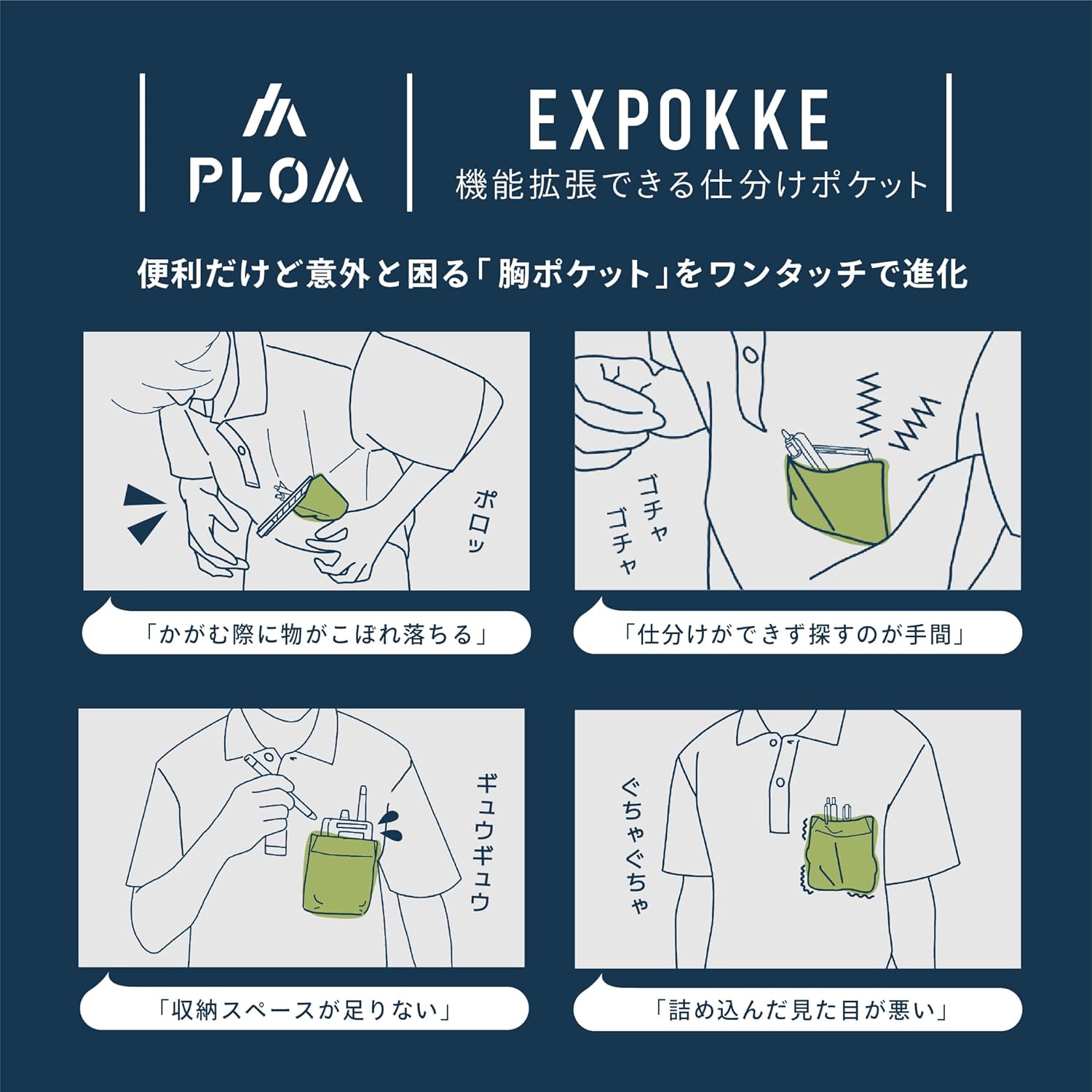 PLOM

EXPOKKE
機能拡張できる仕分けポケット

便利だけど意外と困る「胸ポケット」をワンタッチで進化

ポロッ

「かがむ際に物がこぼれ落ちる」

ゴチャゴチャ

「仕分けができず探すのが手間」

ギュウギュウ

「収納スペースが足りない」

ぐちゃぐちゃ

「詰め込んだ見た目が悪い」