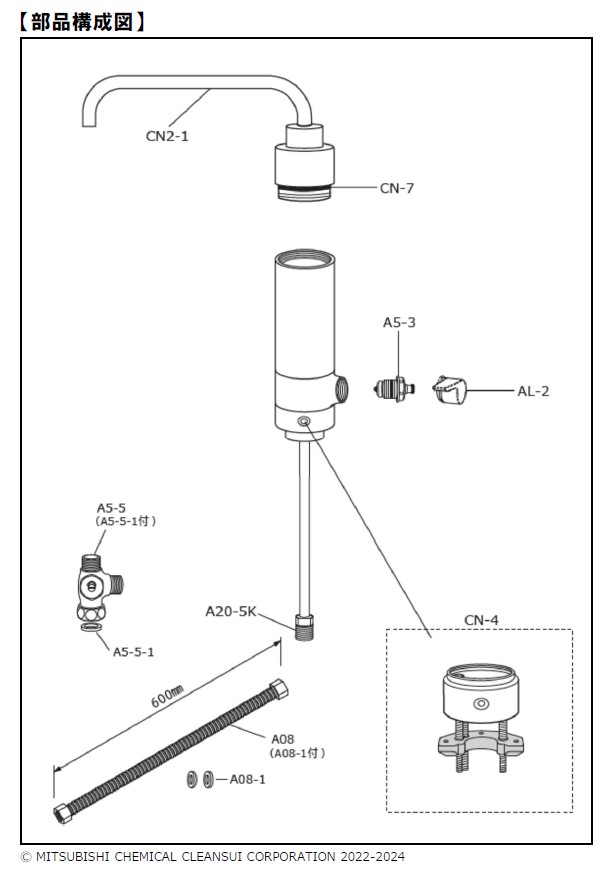 【部品構成図】

CN2-1

CN-7

A5-3

AL-2

A5-5
（A5-5-1付）

A5-5-1

A20-5K

CN-4

600㎜

A08
（A08-1付）

A08-1

© MITSUBISHI CHEMICAL CLEANSUI CORPORATION 2022-2024