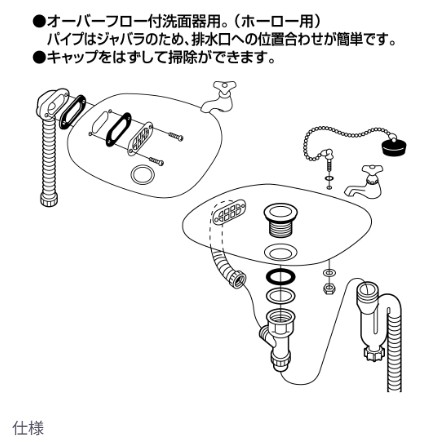 ●オーバーフロー付洗面器用。（ホーロー用）
パイプはジャバラのため、排水口への位置合わせが簡単です。
●キャップをはずして掃除ができます。

仕様