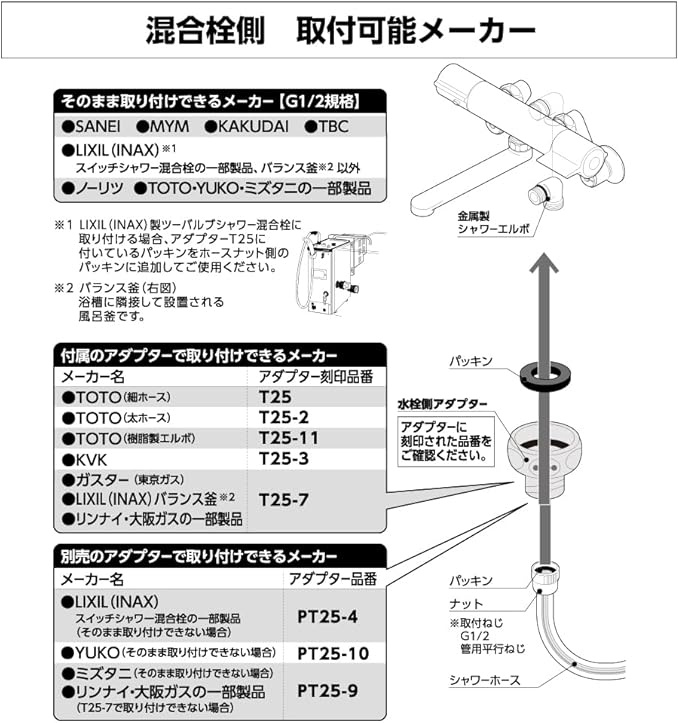 混合栓側　取付可能メーカー

そのまま取り付けできるメーカー【G1/2規格】
●SANEI　●MYM　●KAKUDAI　●TBC
●LIXIL(INAX)※1
スイッチシャワー混合栓の一部製品、バランス釜※2 以外
●ノーリツ　●TOTO・YUKO・ミズタニの一部製品

※1 LIXIL(INAX)製ツーバルブシャワー混合栓に取り付ける場合、アダプターT25に付いているパッキンをホースナット側のパッキンに追加してご使用ください。
※2 バランス釜(右図)
浴槽に隣接して設置される風呂釜です。

付属のアダプターで取り付けできるメーカー

| メーカー名 | アダプター刻印品番 |
|---|---|
| ●TOTO(細ホース) | T25 |
| ●TOTO(太ホース) | T25-2 |
| ●TOTO(樹脂製エルボ) | T25-11 |
| ●KVK | T25-3 |
| ●ガスター(東京ガス) ●LIXIL(INAX)バランス釜※2 ●リンナイ・大阪ガスの一部製品 | T25-7 |

別売のアダプターで取り付けできるメーカー

| メーカー名 | アダプター品番 |
|---|---|
| ●LIXIL(INAX) スイッチシャワー混合栓の一部製品 (そのまま取り付けできない場合) | PT25-4 |
| ●YUKO(そのまま取り付けできない場合) | PT25-10 |
| ●ミズタニ(そのまま取り付けできない場合) ●リンナイ・大阪ガスの一部製品 (T25-7で取り付けできない場合) | PT25-9 |

金属製
シャワーエルボ

パッキン

水栓側アダプター
アダプターに刻印された品番をご確認ください。

パッキン
ナット
※取付ねじ
G1/2
管用平行ねじ
シャワーホース