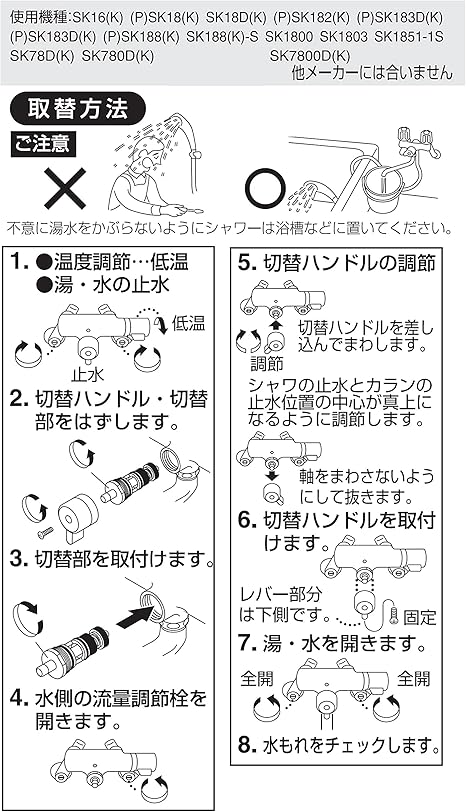 使用機種:SK16(K) (P)SK18(K) SK18D(K) (P)SK182(K) (P)SK183D(K) (P)SK183D(K) (P)SK188(K) SK188(K)-S SK1800 SK1803 SK1851-1S SK78D(K) SK780D(K) SK7800D(K)
他メーカーには合いません

取替方法

ご注意

不意に湯水をかぶらないようにシャワーは浴槽などに置いてください。

1. ●温度調節…低温
●湯・水の止水

低温

止水

2. 切替ハンドル・切替部をはずします。

3. 切替部を取付けます。

4. 水側の流量調節栓を開きます。

5. 切替ハンドルの調節

切替ハンドルを差し込んでまわします。

調節

シャワの止水とカランの止水位置の中心が真上になるように調節します。

軸をまわさないようにして抜きます。

6. 切替ハンドルを取付けます。

レバー部分は下側です。

固定

7. 湯・水を開きます。

全開

全開

8. 水もれをチェックします。