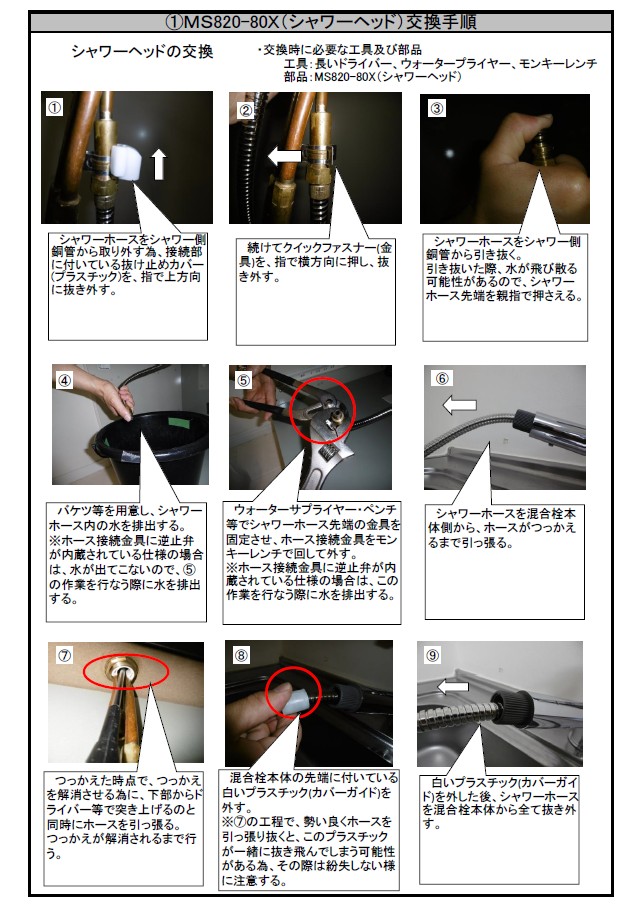 ①MS820-80X（シャワーヘッド）交換手順

シャワーヘッドの交換

・交換時に必要な工具及び部品
工具：長いドライバー、ウォータープライヤー、モンキーレンチ
部品：MS820-80X（シャワーヘッド）

①

シャワーホースをシャワー側銅管から取り外す為、接続部に付いている抜け止めカバー(プラスチック)を、指で上方向に抜き外す。

②

続けてクイックファスナー(金具)を、指で横方向に押し、抜き外す。

③

シャワーホースをシャワー側銅管から引き抜く。
引き抜いた際、水が飛び散る可能性があるので、シャワーホース先端を親指で押さえる。

④

バケツ等を用意し、シャワーホース内の水を排出する。
※ホース接続金具に逆止弁が内蔵されている仕様の場合は、水が出てこないので、⑤の作業を行なう際に水を排出する。

⑤

ウォーターサプライヤー・ペンチ等でシャワーホース先端の金具を固定させ、ホース接続金具をモンキーレンチで回して外す。
※ホース接続金具に逆止弁が内蔵されている仕様の場合は、この作業を行なう際に水を排出する。

⑥

シャワーホースを混合栓本体側から、ホースがつっかえるまで引っ張る。

⑦

つっかえた時点で、つっかえを解消させる為に、下部からドライバー等で突き上げるのと同時にホースを引っ張る。
つっかえが解消されるまで行う。

⑧

混合栓本体の先端に付いている白いプラスチック(カバーガイド)を外す。
※⑦の工程で、勢い良くホースを引っ張り抜くと、このプラスチックが一緒に抜き飛んでしまう可能性がある為、その際は紛失しない様に注意する。

⑨

白いプラスチック(カバーガイド)を外した後、シャワーホースを混合栓本体から全て抜き外す。