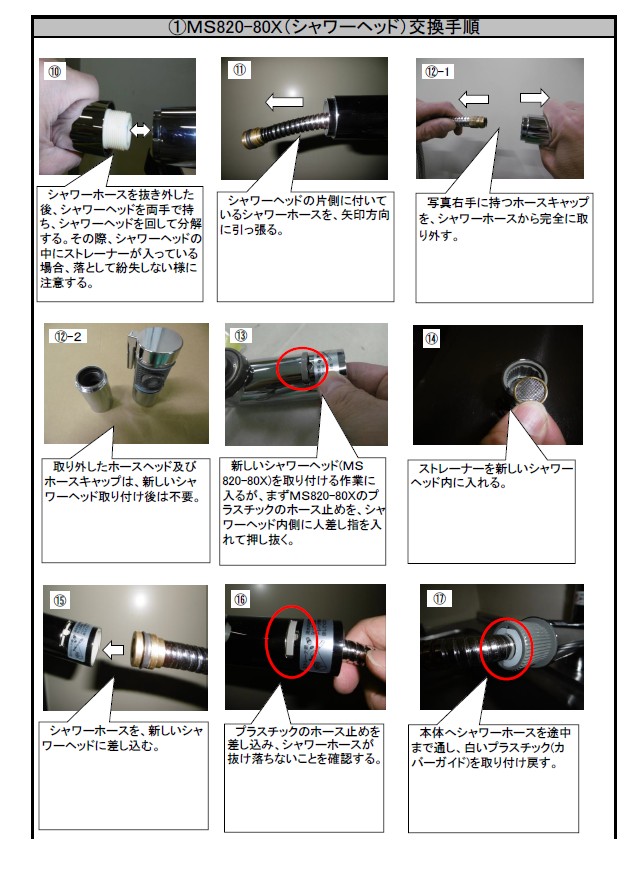 ①MS820-80X(シャワーヘッド)交換手順

⑩

シャワーホースを抜き外した後、シャワーヘッドを両手で持ち、シャワーヘッドを回して分解する。その際、シャワーヘッドの中にストレーナーが入っている場合、落として紛失しない様に注意する。

⑪

シャワーヘッドの片側に付いているシャワーホースを、矢印方向に引っ張る。

⑫-1

写真右手に持つホースキャップを、シャワーホースから完全に取り外す。

⑫-2

取り外したホースヘッド及びホースキャップは、新しいシャワーヘッド取り付け後は不要。

⑬

新しいシャワーヘッド(MS820-80X)を取り付ける作業に入るが、まずMS820-80Xのプラスチックのホース止めを、シャワーヘッド内側に人差し指を入れて押し抜く。

⑭

ストレーナーを新しいシャワーヘッド内に入れる。

⑮

シャワーホースを、新しいシャワーヘッドに差し込む。

⑯

プラスチックのホース止めを差し込み、シャワーホースが抜け落ちないことを確認する。

⑰

本体へシャワーホースを途中まで通し、白いプラスチック(カバーガイド)を取り付け戻す。