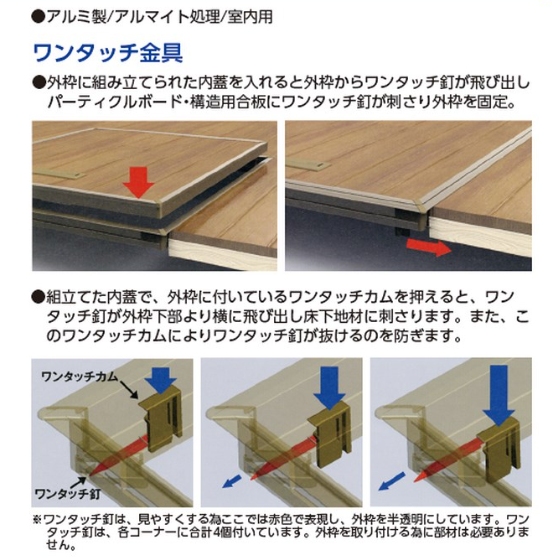 ●アルミ製/アルマイト処理/室内用

ワンタッチ金具

●外枠に組み立てられた内蓋を入れると外枠からワンタッチ釘が飛び出しパーティクルボード・構造用合板にワンタッチ釘が刺さり外枠を固定。

●組立てた内蓋で、外枠に付いているワンタッチカムを押えると、ワンタッチ釘が外枠下部より横に飛び出し床下地材に刺さります。また、このワンタッチカムによりワンタッチ釘が抜けるのを防ぎます。

ワンタッチカム

ワンタッチ釘

※ワンタッチ釘は、見やすくする為ここでは赤色で表現し、外枠を半透明にしています。ワンタッチ釘は、各コーナーに合計4個付いています。外枠を取り付ける為に部材は必要ありません。