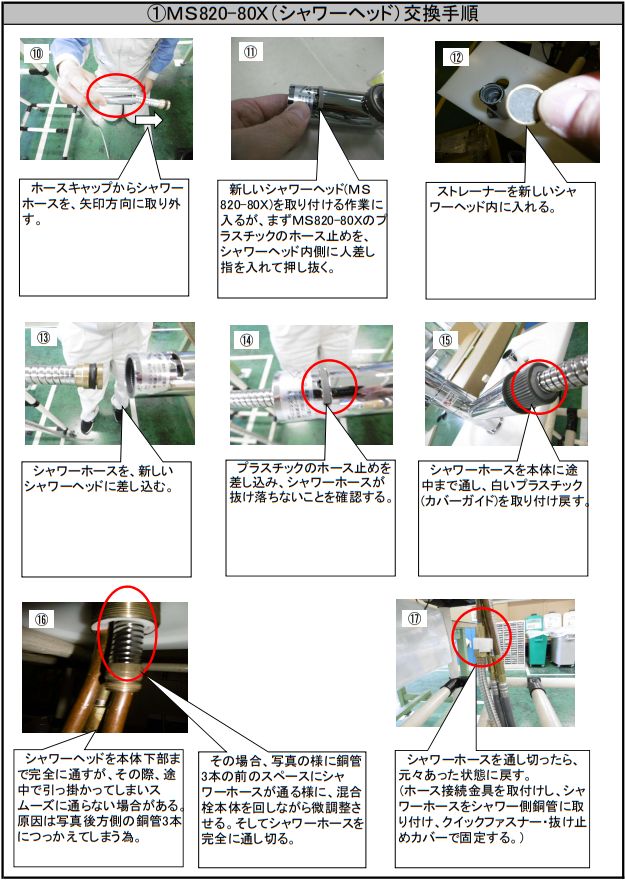 ①MS820-80X（シャワーヘッド）交換手順

⑩

ホースキャップからシャワーホースを、矢印方向に取り外す。

⑪

新しいシャワーヘッド(MS820-80X)を取り付ける作業に入るが、まずMS820-80Xのプラスチックのホース止めを、シャワーヘッド内側に人差し指を入れて押し抜く。

⑫

ストレーナーを新しいシャワーヘッド内に入れる。

⑬

シャワーホースを、新しいシャワーヘッドに差し込む。

⑭

プラスチックのホース止めを差し込み、シャワーホースが抜け落ちないことを確認する。

⑮

シャワーホースを本体に途中まで通し、白いプラスチック(カバーガイド)を取り付け戻す。

⑯

シャワーヘッドを本体下部まで完全に通すが、その際、途中で引っ掛かってしまいスムーズに通らない場合がある。原因は写真後方側の銅管3本につっかえてしまう為。

その場合、写真の様に銅管3本の前のスペースにシャワーホースが通る様に、混合栓本体を回しながら微調整させる。そしてシャワーホースを完全に通し切る。

⑰

シャワーホースを通し切ったら、元々あった状態に戻す。
(ホース接続金具を取付けし、シャワーホースをシャワー側銅管に取り付け、クイックファスナー・抜け止めカバーで固定する。)