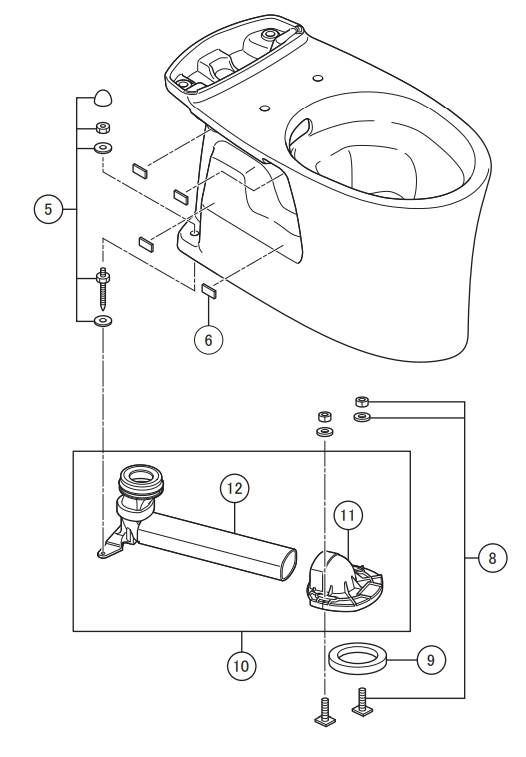 5
6
12
11
8
10
9