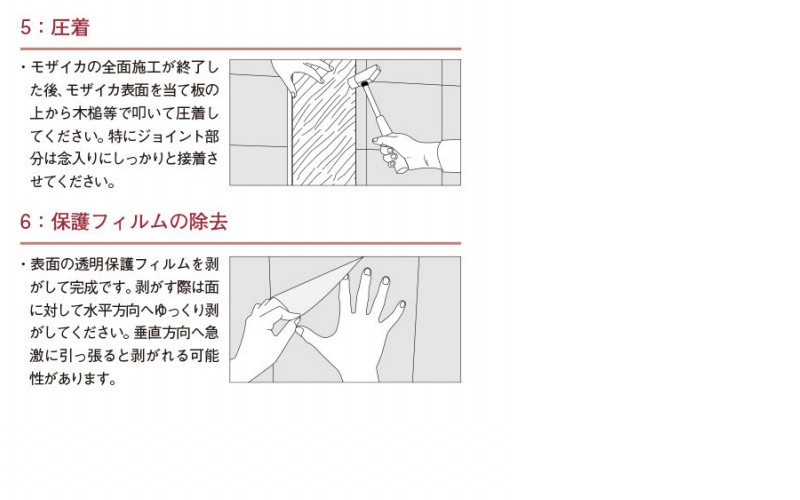 5：圧着

・モザイカの全面施工が終了した後、モザイカ表面を当て板の上から木槌等で叩いて圧着してください。特にジョイント部分は念入りにしっかりと接着させてください。

6：保護フィルムの除去

・表面の透明保護フィルムを剥がして完成です。剥がす際は面に対して水平方向へゆっくり剥がしてください。垂直方向へ急激に引っ張ると剥がれる可能性があります。