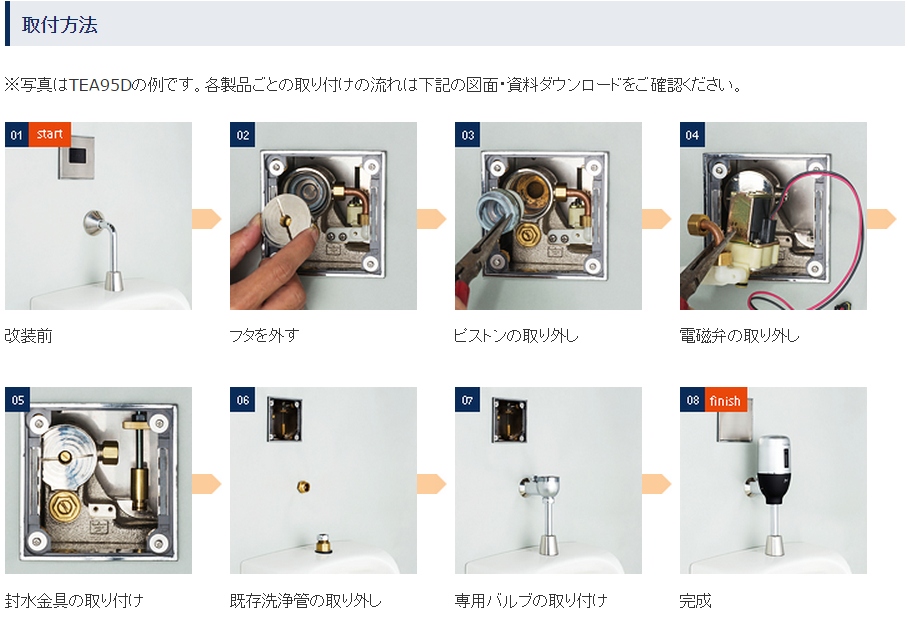 取付方法

※写真はTEA95Dの例です。各製品ごとの取り付けの流れは下記の図面・資料ダウンロードをご確認ください。

01 start

改装前

02

フタを外す

03

ピストンの取り外し

04

電磁弁の取り外し

05

封水金具の取り付け

06

既存洗浄管の取り外し

07

専用バルブの取り付け

08 finish

完成