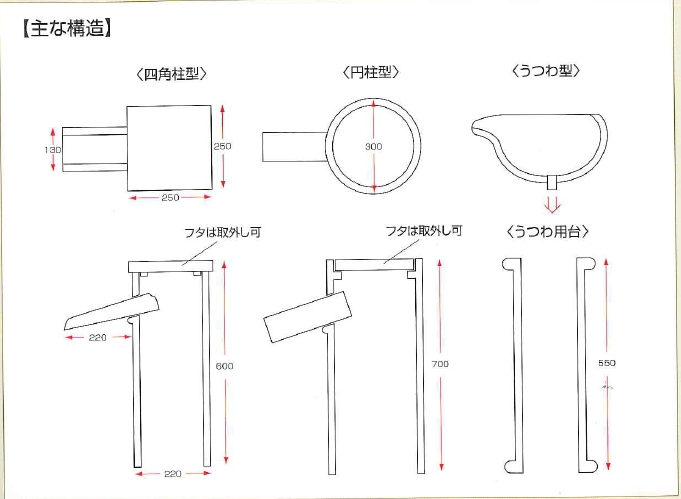 【主な構造】

〈四角柱型〉

130

250

250

〈円柱型〉

300

〈うつわ型〉

フタは取外し可

220

600

220

フタは取外し可

700

〈うつわ用台〉

550