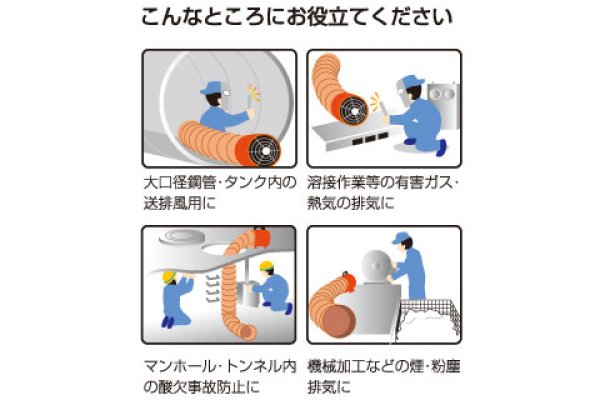 こんなところにお役立てください

大口径鋼管・タンク内の送排風用に

溶接作業等の有害ガス・熱気の排気に

マンホール・トンネル内の酸欠事故防止に

機械加工などの煙・粉塵排気に