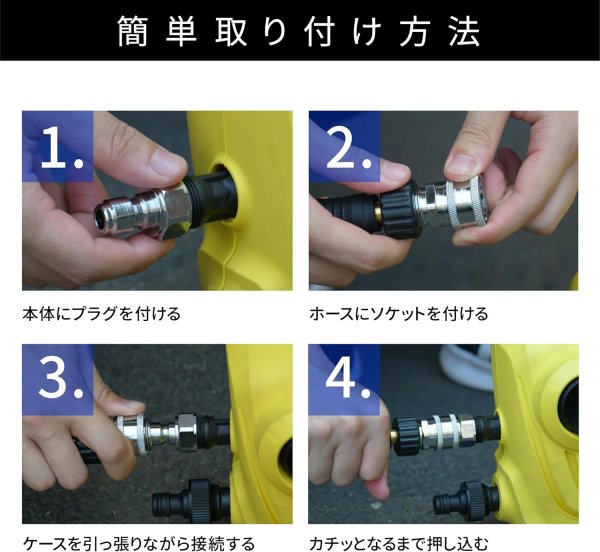 簡単取り付け方法

1.

本体にプラグを付ける

2.

ホースにソケットを付ける

3.

ケースを引っ張りながら接続する

4.

カチッとなるまで押し込む