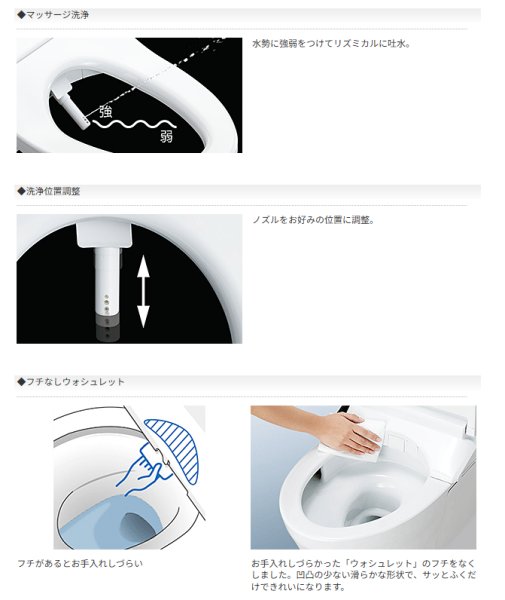 ◆マッサージ洗浄

強
弱

水勢に強弱をつけてリズミカルに吐水。

◆洗浄位置調整

ノズルをお好みの位置に調整。

◆フチなしウォシュレット

フチがあるとお手入れしづらい

お手入れしづらかった「ウォシュレット」のフチをなくしました。凹凸の少ない滑らかな形状で、サッとふくだけできれいになります。