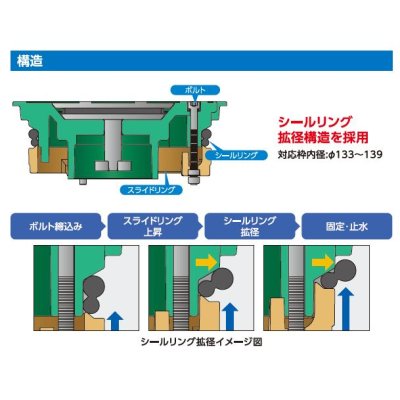 構造

ボルト

シールリング

スライドリング

シールリング
拡径構造を採用
対応枠内径:φ133~139

ボルト締込み

スライドリング
上昇

シールリング
拡径

固定・止水

シールリング拡径イメージ図