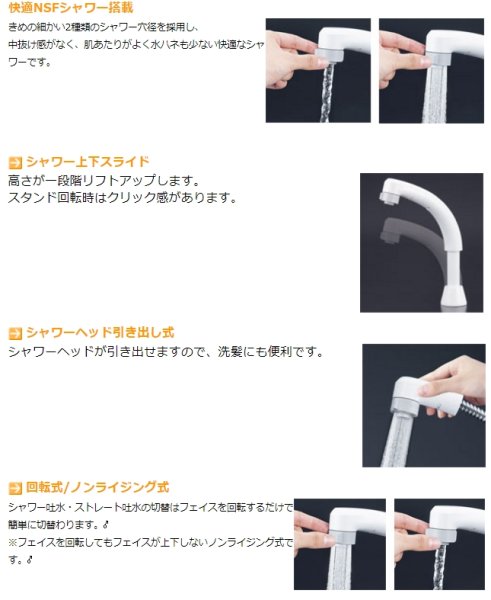 快適NSFシャワー搭載

きめの細かい2種類のシャワー穴径を採用し、中抜け感がなく、肌あたりがよく水ハネも少ない快適なシャワーです。

シャワー上下スライド

高さが一段階リフトアップします。
スタンド回転時はクリック感があります。

シャワーヘッド引き出し式

シャワーヘッドが引き出せますので、洗髪にも便利です。

回転式/ノンライジング式

シャワー吐水・ストレート吐水の切替はフェイスを回転するだけで簡単に切替わります。♪
※フェイスを回転してもフェイスが上下しないノンライジング式です。♪