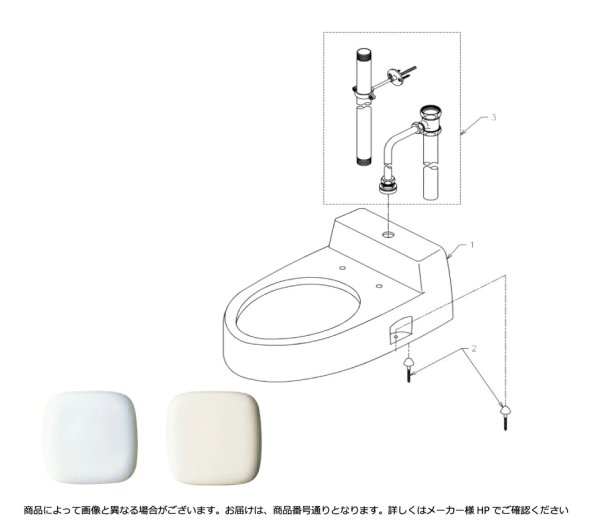 3

1

2

商品によって画像と異なる場合がございます。お届けは、商品番号通りとなります。詳しくはメーカー様 HP でご確認ください