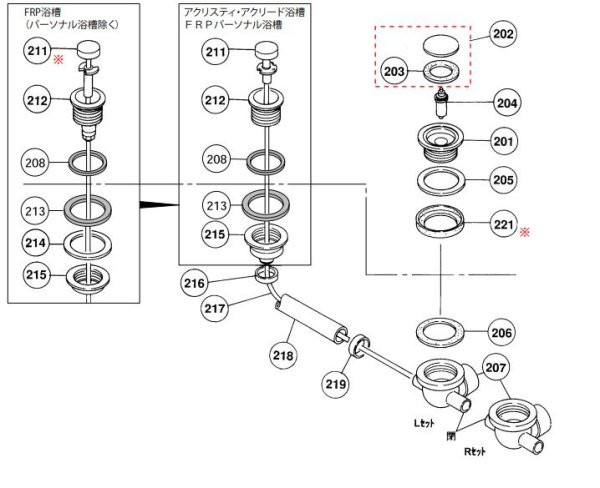 FRP浴槽
（パーソナル浴槽除く）

211 ※

212

208

213

214

215

アクリスティ・アクリード浴槽
ＦＲＰパーソナル浴槽

211

212

208

213

215

216

217

218

219

202

203

204

201

205

221 ※

206

207

Lセット

閉

Rセット