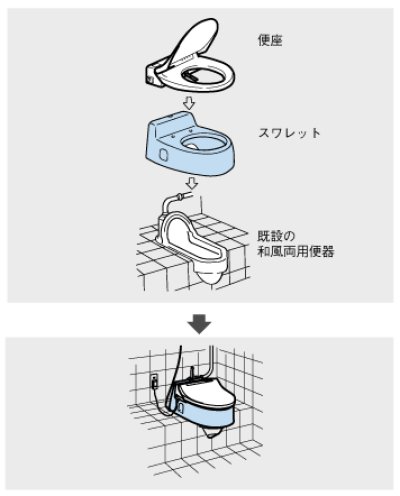 便座

スワレット

既設の
和風両用便器