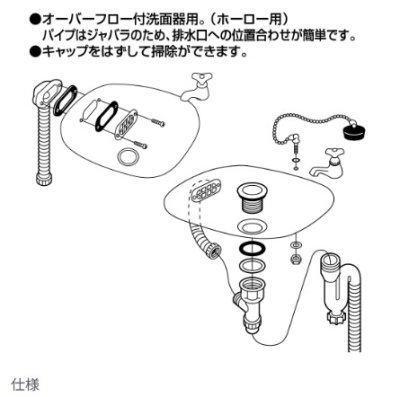 ●オーバーフロー付洗面器用。（ホーロー用）
パイプはジャバラのため、排水口への位置合わせが簡単です。
●キャップをはずして掃除ができます。

仕様