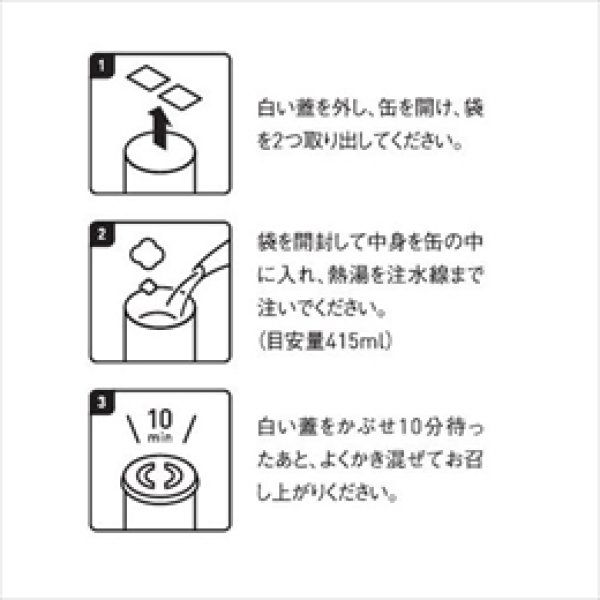 1

白い蓋を外し、缶を開け、袋を2つ取り出してください。

2

袋を開封して中身を缶の中に入れ、熱湯を注水線まで注いでください。
(目安量415ml)

3

10
min

白い蓋をかぶせ10分待ったあと、よくかき混ぜてお召し上がりください。