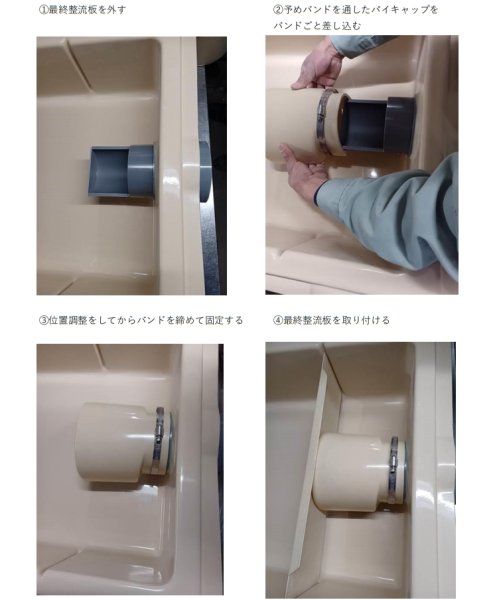 ①最終整流板を外す

②予めバンドを通したバイキャップをバンドごと差し込む

③位置調整をしてからバンドを締めて固定する

④最終整流板を取り付ける