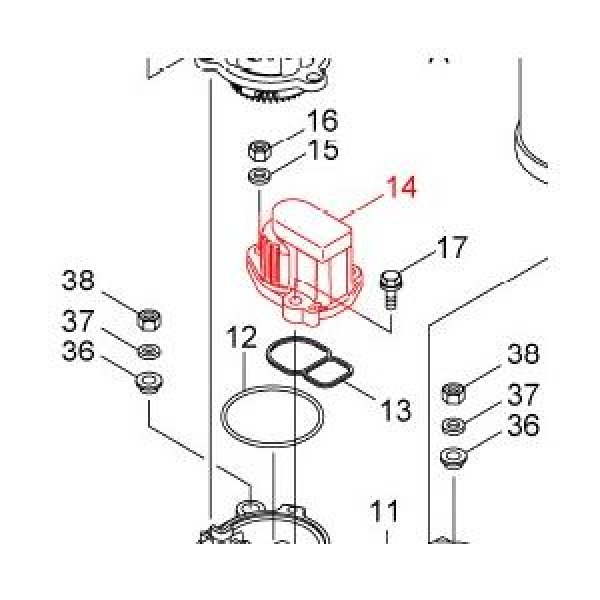 16
15
14
17
38
37
36
12
13
38
37
36
11