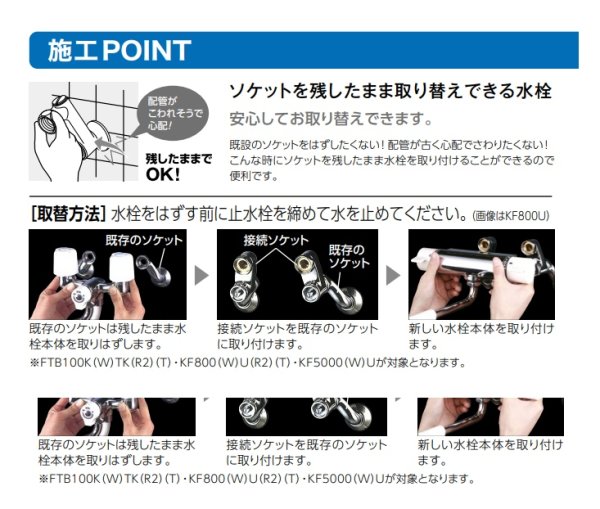 施工POINT

配管がこわれそうで心配!

残したままでOK!

ソケットを残したまま取り替えできる水栓

安心してお取り替えできます。

既設のソケットをはずしたくない！配管が古く心配でさわりたくない！こんな時にソケットを残したまま水栓を取り付けることができるので便利です。

[取替方法] 水栓をはずす前に止水栓を締めて水を止めてください。(画像はKF800U)

既存のソケット

接続ソケット

既存のソケット

既存のソケットは残したまま水栓本体を取りはずします。

接続ソケットを既存のソケットに取り付けます。

新しい水栓本体を取り付けます。

※FTB100K(W)TK(R2)(T)・KF800(W)U(R2)(T)・KF5000(W)Uが対象となります。

既存のソケットは残したまま水栓本体を取りはずします。

接続ソケットを既存のソケットに取り付けます。

新しい水栓本体を取り付けます。

※FTB100K(W)TK(R2)(T)・KF800(W)U(R2)(T)・KF5000(W)Uが対象となります。