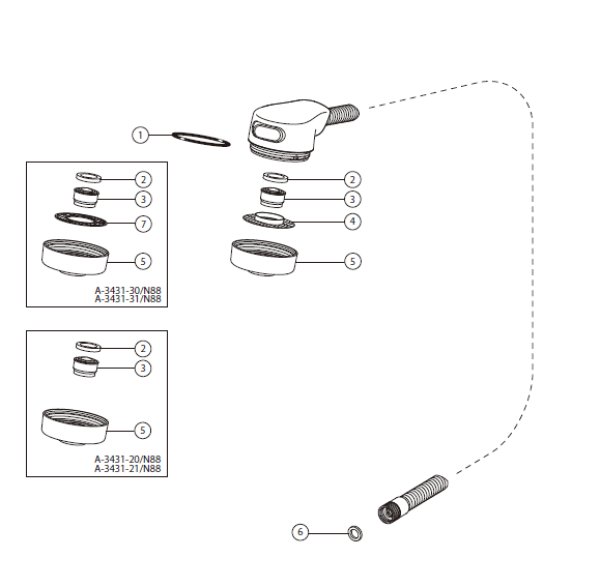 1

2
3
7
5
A-3431-30/N88
A-3431-31/N88

2
3
4
5

2
3
5
A-3431-20/N88
A-3431-21/N88

6