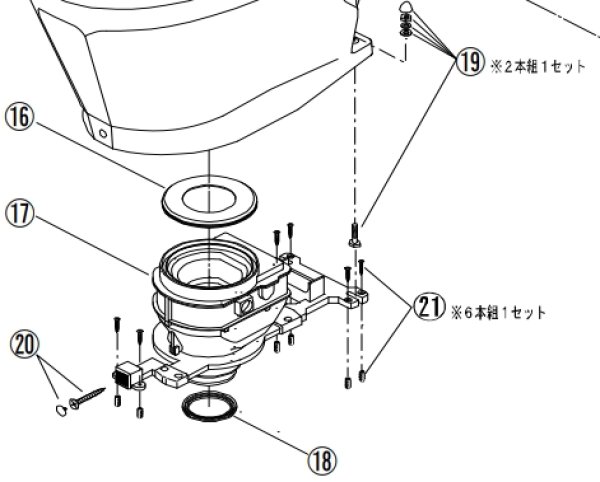 ⑲ ※2本組1セット

⑯

⑰

㉑ ※6本組1セット

⑳

⑱