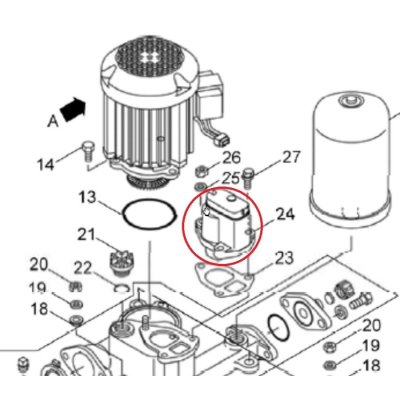 A

14

26

27

25

13

24

21

23

20

22

19

18

20

19

18