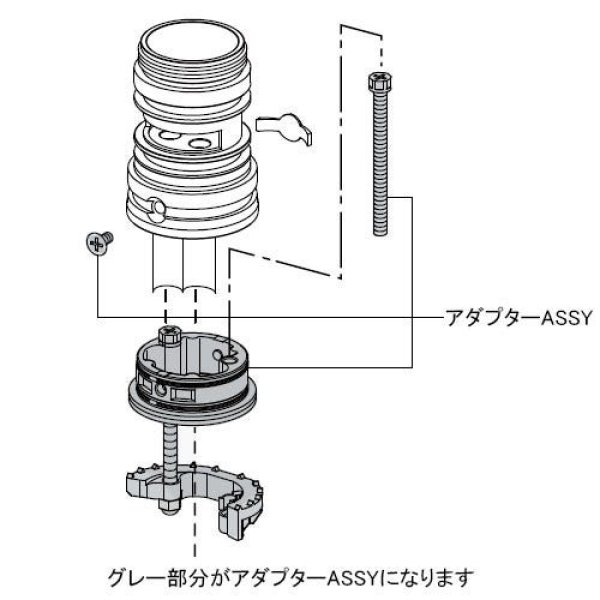 アダプターASSY

グレー部分がアダプターASSYになります