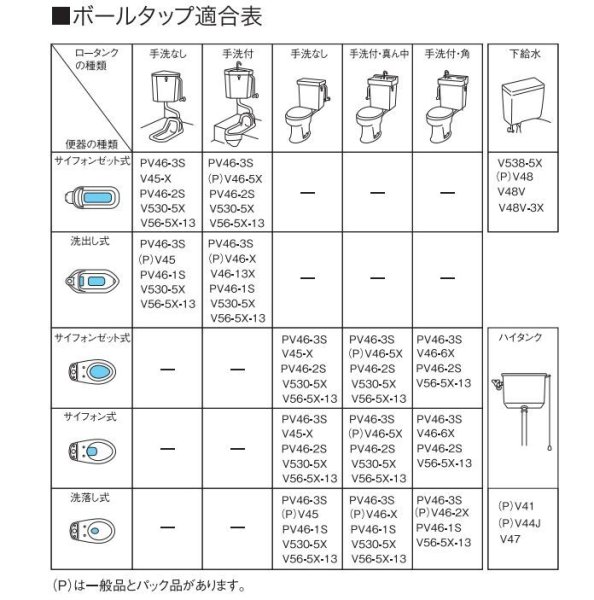 ■ボールタップ適合表

| ロータンクの種類 / 便器の種類 | 手洗なし | 手洗付 | 手洗なし | 手洗付・真ん中 | 手洗付・角 |
|---|---|---|---|---|---|
| サイフォンゼット式 | PV46-3S V45-X PV46-2S V530-5X V56-5X-13 | PV46-3S (P)V46-5X PV46-2S V530-5X V56-5X-13 | — | — | — |
| 洗出し式 | PV46-3S (P)V45 PV46-1S V530-5X V56-5X-13 | PV46-3S (P)V46-X V46-13X PV46-1S V530-5X V56-5X-13 | — | — | — |
| サイフォンゼット式 | — | — | PV46-3S V45-X PV46-2S V530-5X V56-5X-13 | PV46-3S (P)V46-5X PV46-2S V530-5X V56-5X-13 | PV46-3S V46-6X PV46-2S V56-5X-13 |
| サイフォン式 | — | — | PV46-3S V45-X PV46-2S V530-5X V56-5X-13 | PV46-3S (P)V46-5X PV46-2S V530-5X V56-5X-13 | PV46-3S V46-6X PV46-2S V56-5X-13 |
| 洗落し式 | — | — | PV46-3S (P)V45 PV46-1S V530-5X V56-5X-13 | PV46-3S (P)V46-X PV46-1S V530-5X V56-5X-13 | PV46-3S (P)V46-2X PV46-1S V56-5X-13 |

下給水
V538-5X
(P)V48
V48V
V48V-3X

ハイタンク
(P)V41
(P)V44J
V47

(P)は一般品とパック品があります。