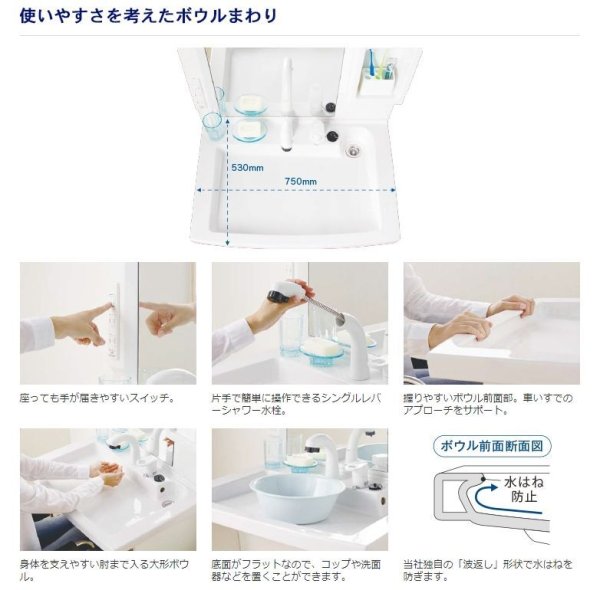 使いやすさを考えたボウルまわり

530mm

750mm

座っても手が届きやすいスイッチ。

片手で簡単に操作できるシングルレバーシャワー水栓。

握りやすいボウル前面部。車いすでのアプローチをサポート。

身体を支えやすい肘まで入る大形ボウル。

底面がフラットなので、コップや洗面器などを置くことができます。

ボウル前面断面図

水はね防止

当社独自の「波返し」形状で水はねを防ぎます。