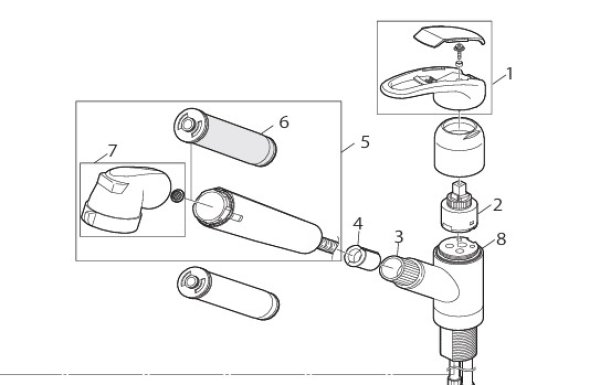 1
6
5
7
2
4
3
8