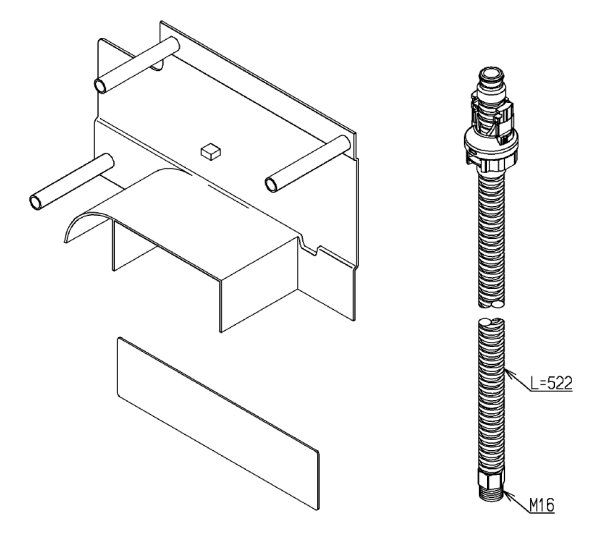 L=522

M16