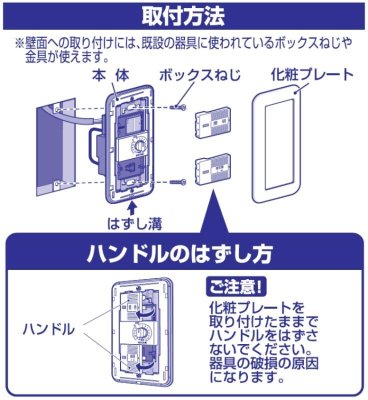 取付方法

※壁面への取り付けには、既設の器具に使われているボックスねじや金具が使えます。

本 体

ボックスねじ

化粧プレート

はずし溝

ハンドルのはずし方

ハンドル

ご注意!

化粧プレートを取り付けたままでハンドルをはずさないでください。器具の破損の原因になります。