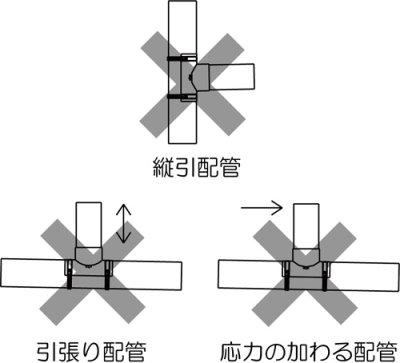 縦引配管

引張り配管

応力の加わる配管