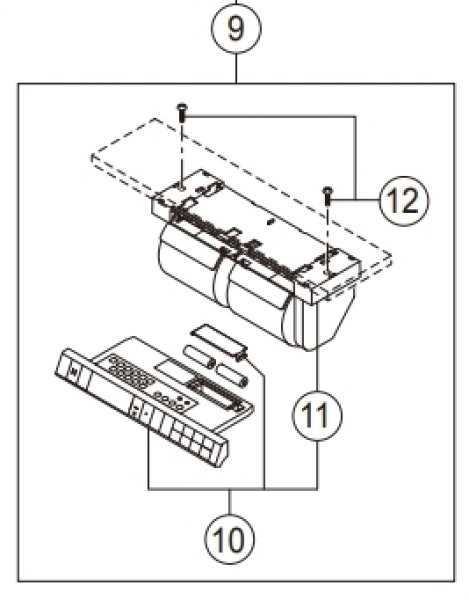 9

12

11

10