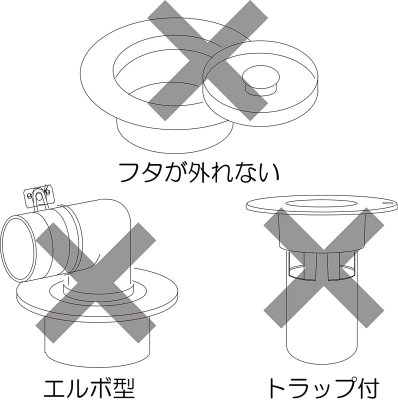 フタが外れない

エルボ型

トラップ付