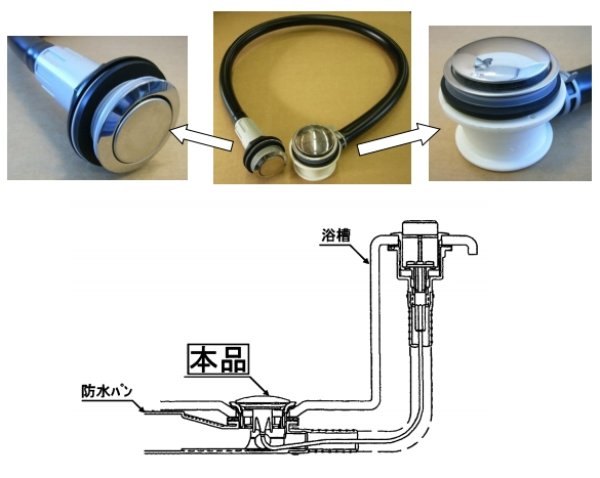 浴槽

本品

防水パン