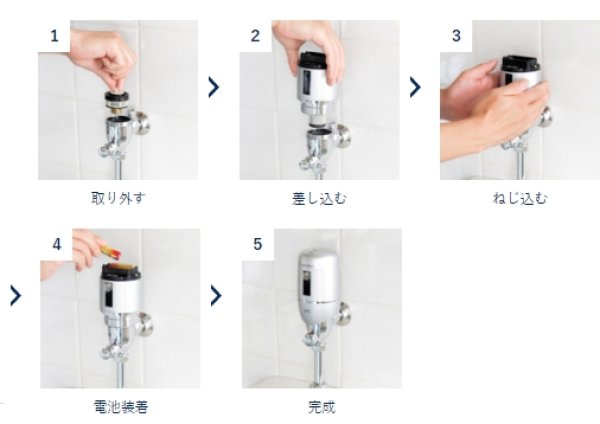 1
取り外す

2
差し込む

3
ねじ込む

4
電池装着

5
完成