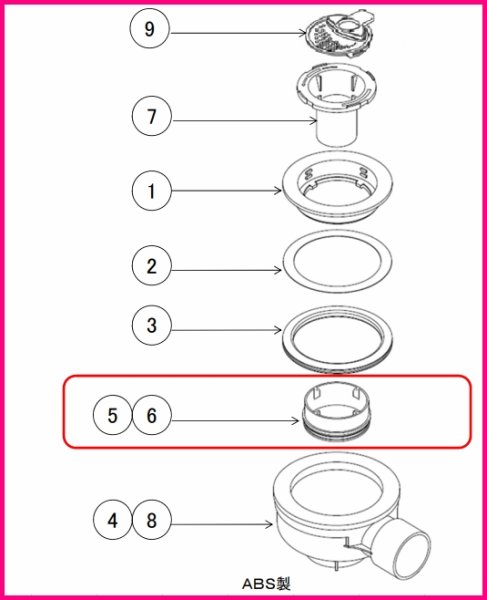 9
7
1
2
3
5 6
4 8
ABS製