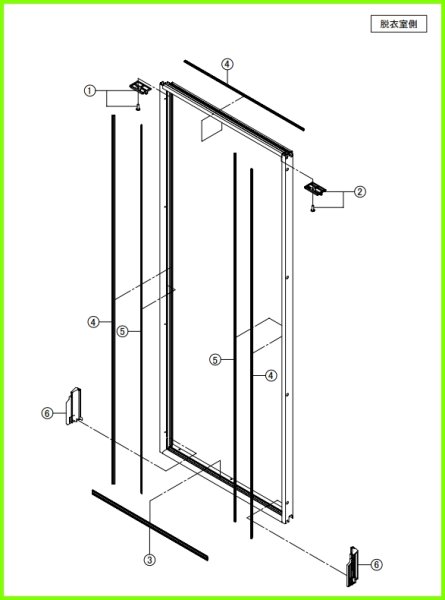 脱衣室側

④

①

②

④

⑤

⑤

④

⑥

③

⑥