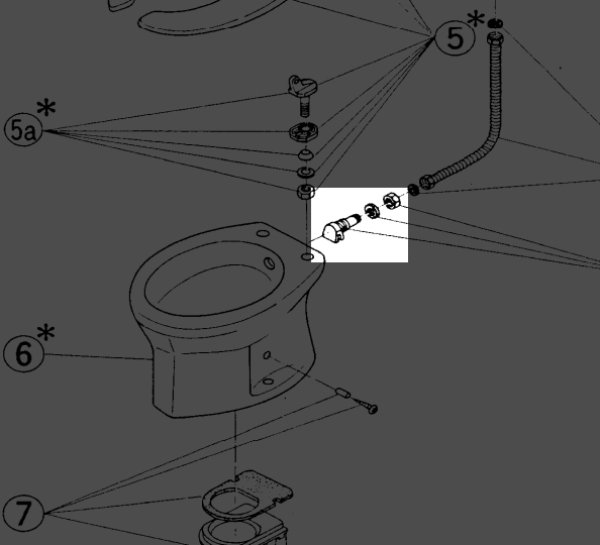 5*
5a*
6*
7