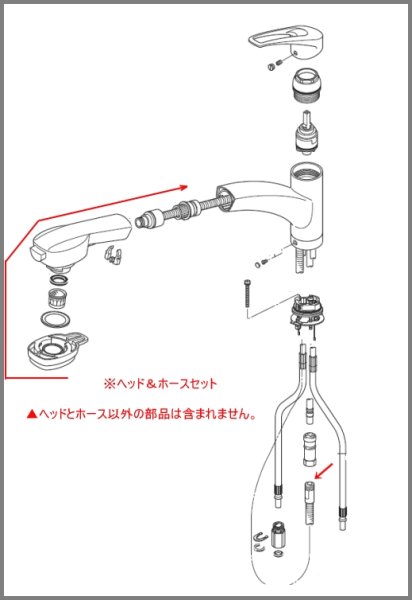 ※ヘッド＆ホースセット

▲ヘッドとホース以外の部品は含まれません。