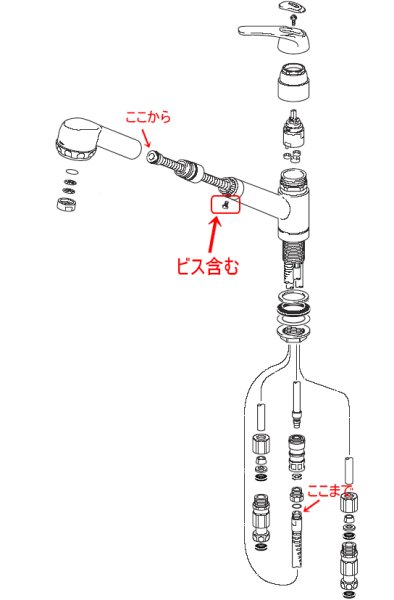 ここから

ビス含む

ここまで