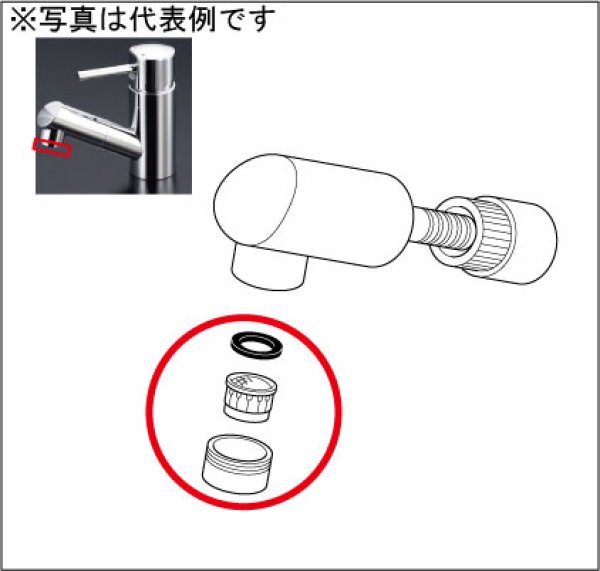 ※写真は代表例です